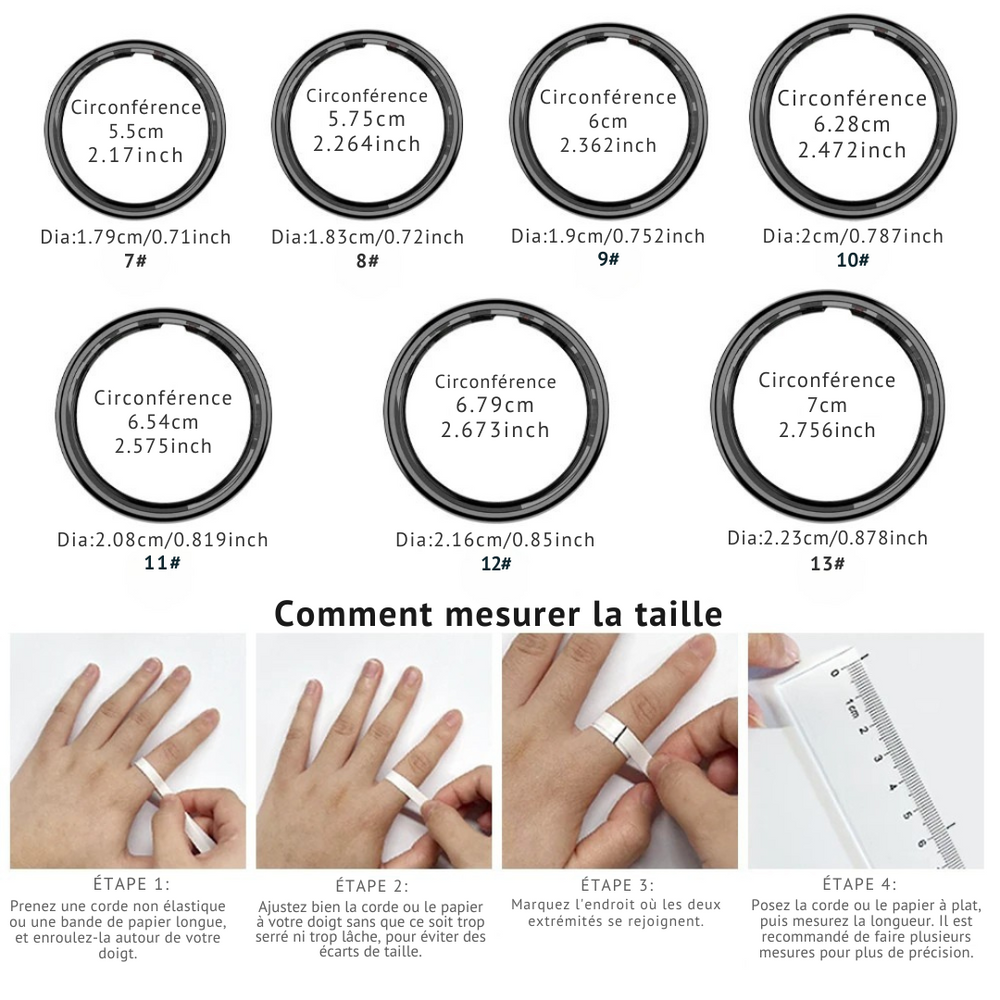 Circonférence
5.5cm
2.17inch

Dia:1.79cm/0.71inch
7#

Circonférence
5.75cm
2.264inch

Dia:1.83cm/0.72inch
8#

Circonférence
6cm
2.362inch

Dia:1.9cm/0.752inch
9#

Circonférence
6.28cm
2.472inch

Dia:2cm/0.787inch
10#

Circonférence
6.54cm
2.575inch

Dia:2.08cm/0.819inch
11#

Circonférence
6.79cm
2.673inch

Dia:2.16cm/0.85inch
12#

Circonférence
7cm
2.756inch

Dia:2.23cm/0.878inch
13#

Comment mesurer la taille

0 1cm 2 3 4 5 6

ÉTAPE 1:
Prenez une corde non élastique ou une bande de papier longue, et enroulez-la autour de votre doigt.

ÉTAPE 2:
Ajustez bien la corde ou le papier à votre doigt sans que ce soit trop serré ni trop lâche, pour éviter des écarts de taille.

ÉTAPE 3:
Marquez l'endroit où les deux extrémités se rejoignent.

ÉTAPE 4:
Posez la corde ou le papier à plat, puis mesurez la longueur. Il est recommandé de faire plusieurs mesures pour plus de précision.